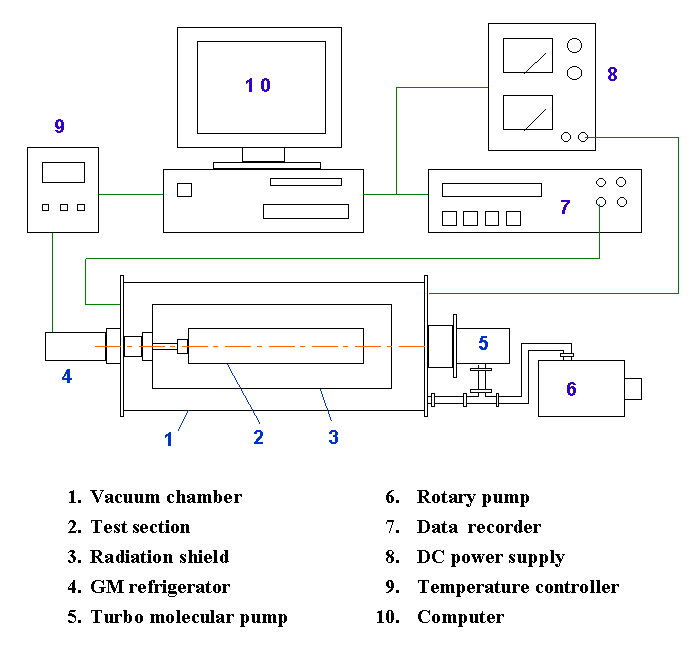 10

8

9

7

5

4

6

1

2

3

1. Vacuum chamber
2. Test section
3. Radiation shield
4. GM refrigerator
5. Turbo molecular pump

6. Rotary pump
7. Data recorder
8. DC power supply
9. Temperature controller
10. Computer